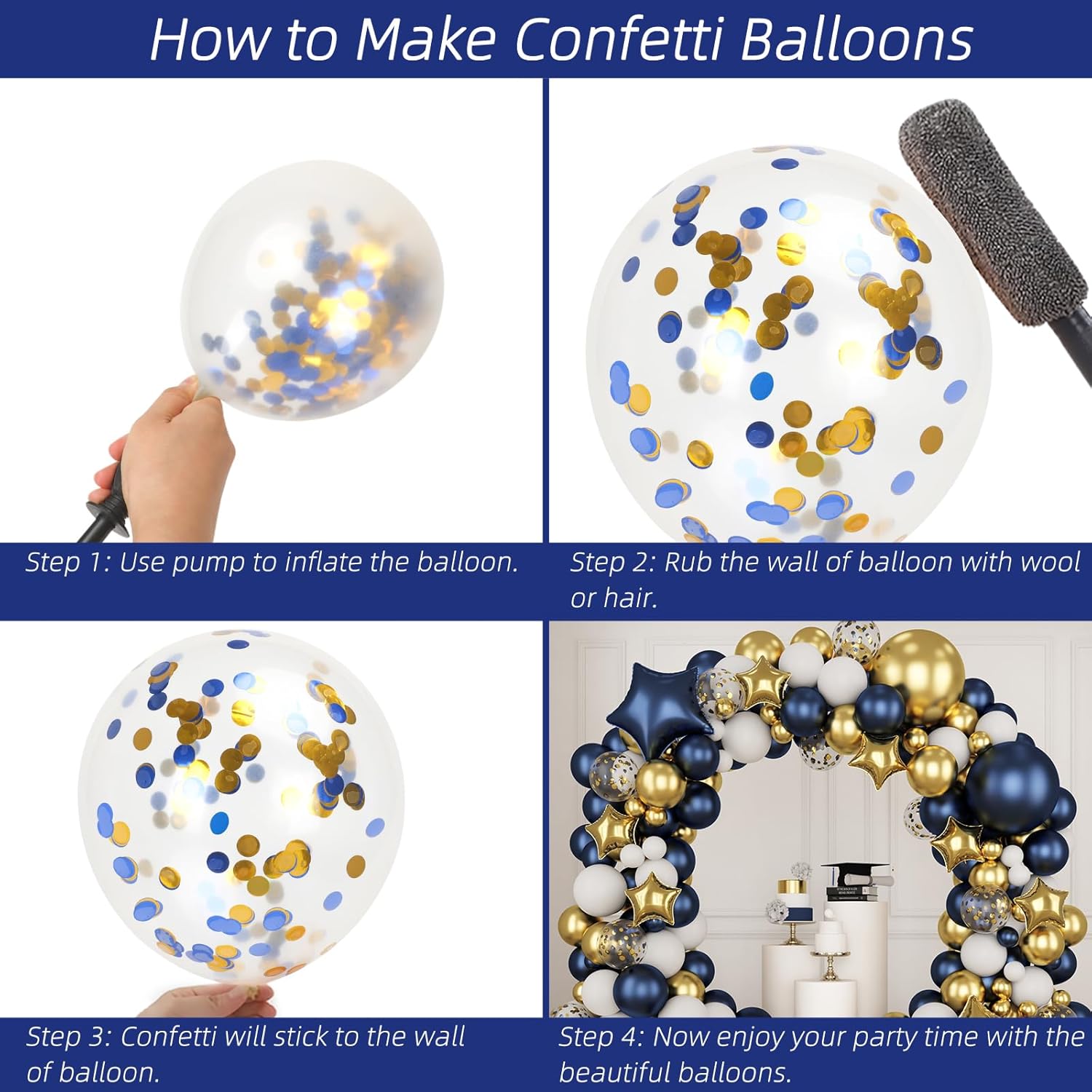 How to Make Confetti Balloons

Step 1: Use pump to inflate the balloon.

Step 2: Rub the wall of balloon with wool or hair.

Step 3: Confetti will stick to the wall of balloon.

Step 4: Now enjoy your party time with the beautiful balloons.